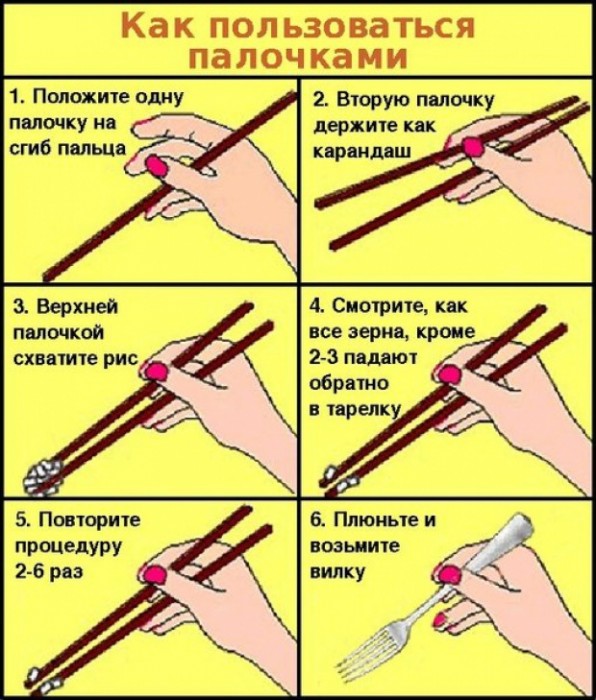 Как пользоваться палочками

1. Положите одну палочку на сгиб пальца

2. Вторую палочку держите как карандаш

3. Верхней палочкой схватите рис

4. Смотрите, как все зерна, кроме 2-3 падают обратно в тарелку

5. Повторите процедуру 2-6 раз

6. Плюньте и возьмите вилку