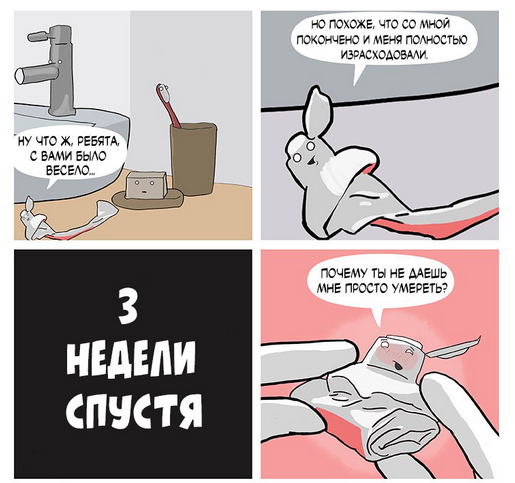 НУ ЧТО Ж, РЕБЯТА, С ВАМИ БЫЛО ВЕСЕЛО...

НО ПОХОЖЕ, ЧТО СО МНОЙ ПОКОНЧЕНО И МЕНЯ ПОЛНОСТЬЮ ИЗРАСХОДОВАЛИ.

3 НЕДЕЛИ СПУСТЯ

ПОЧЕМУ ТЫ НЕ ДАЕШЬ МНЕ ПРОСТО УМЕРЕТЬ?