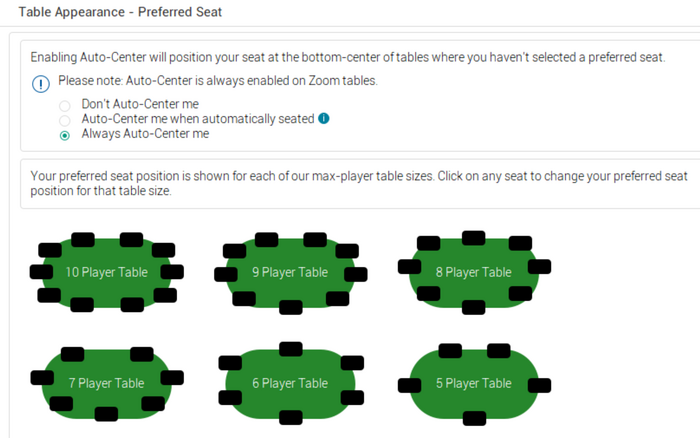 Table Appearance - Preferred Seat

Enabling Auto-Center will position your seat at the bottom-center of tables where you haven't selected a preferred seat.

Please note: Auto-Center is always enabled on Zoom tables.

Don't Auto-Center me
Auto-Center me when automatically seated
Always Auto-Center me

Your preferred seat position is shown for each of our max-player table sizes. Click on any seat to change your preferred seat position for that table size.

10 Player Table

9 Player Table

8 Player Table

7 Player Table

6 Player Table

5 Player Table