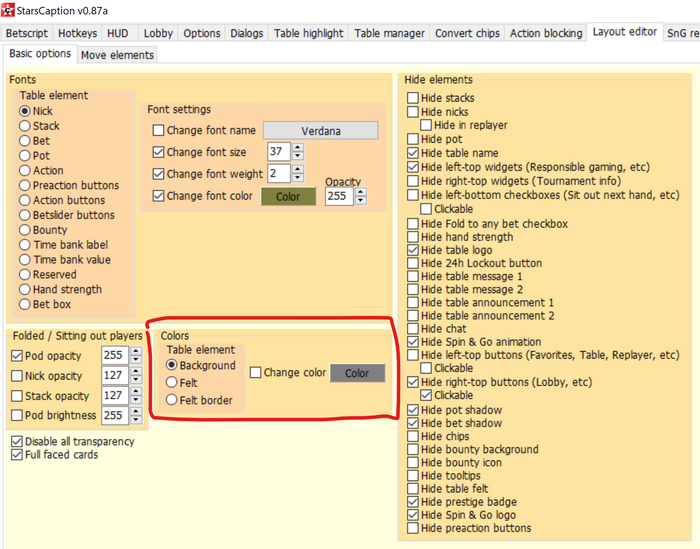 StarsCaption v0.87a

Betscript Hotkeys HUD Lobby Options Dialogs Table highlight Table manager Convert chips Action blocking Layout editor SnG re

Basic options Move elements

Fonts

Table element
Nick
Stack
Bet
Pot
Action
Preaction buttons
Action buttons
Betslider buttons
Bounty
Time bank label
Time bank value
Reserved
Hand strength
Bet box

Font settings
Change font name Verdana
Change font size 37
Change font weight 2
Change font color Color
Opacity 255

Folded / Sitting out players
Pod opacity 255
Nick opacity 127
Stack opacity 127
Pod brightness 255

Disable all transparency
Full faced cards

Colors
Table element
Background
Felt
Felt border
Change color Color

Hide elements
Hide stacks
Hide nicks
Hide in replayer
Hide pot
Hide table name
Hide left-top widgets (Responsible gaming, etc)
Hide right-top widgets (Tournament info)
Hide left-bottom checkboxes (Sit out next hand, etc)
Clickable
Hide Fold to any bet checkbox
Hide hand strength
Hide table logo
Hide 24h Lockout button
Hide table message 1
Hide table message 2
Hide table announcement 1
Hide table announcement 2
Hide chat
Hide Spin & Go animation
Hide left-top buttons (Favorites, Table, Replayer, etc)
Clickable
Hide right-top buttons (Lobby, etc)
Clickable
Hide pot shadow
Hide bet shadow
Hide chips
Hide bounty background
Hide bounty icon
Hide tooltips
Hide table felt
Hide prestige badge
Hide Spin & Go logo
Hide preaction buttons