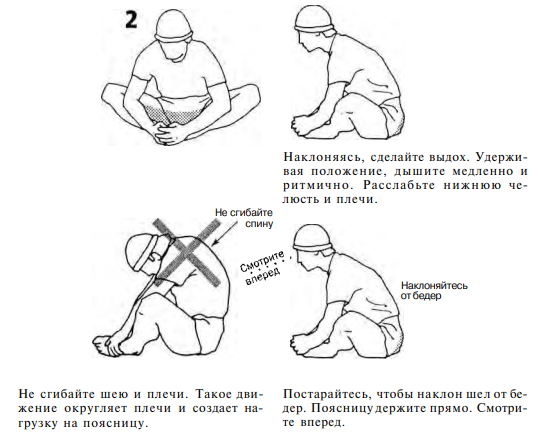 2

Наклоняясь, сделайте выдох. Удерживая положение, дышите медленно и ритмично. Расслабьте нижнюю челюсть и плечи.

Не сгибайте спину

Смотрите вперед

Наклоняйтесь от бедер

Не сгибайте шею и плечи. Такое движение округляет плечи и создает нагрузку на поясницу.

Постарайтесь, чтобы наклон шел от бедер. Поясницу держите прямо. Смотрите вперед.